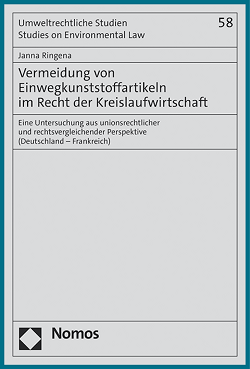 Umweltrechtliche Studien
Studies on Environmental Law

58

Janna Ringena

Vermeidung von Einwegkunststoffartikeln im Recht der Kreislaufwirtschaft

Eine Untersuchung aus unionsrechtlicher und rechtsvergleichender Perspektive (Deutschland – Frankreich)

Nomos